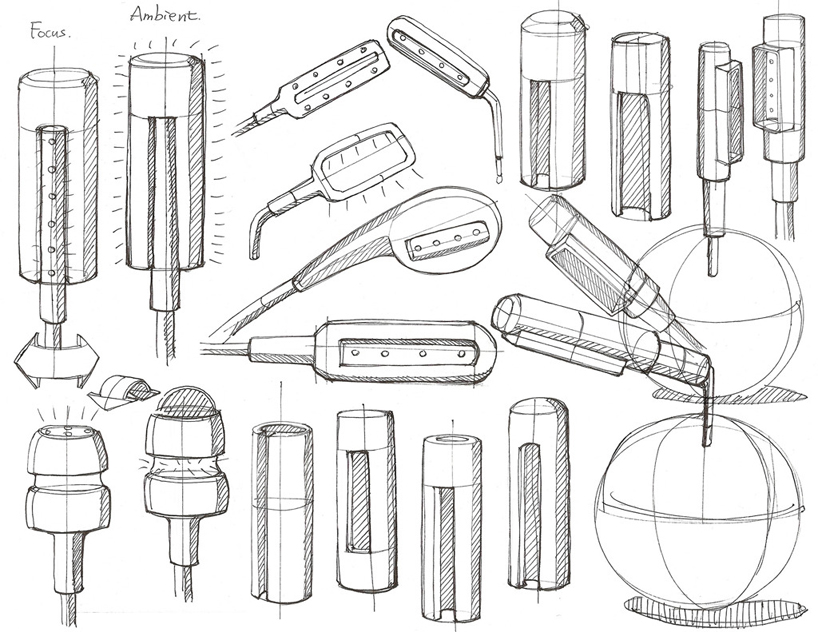 Focus.

Ambient.